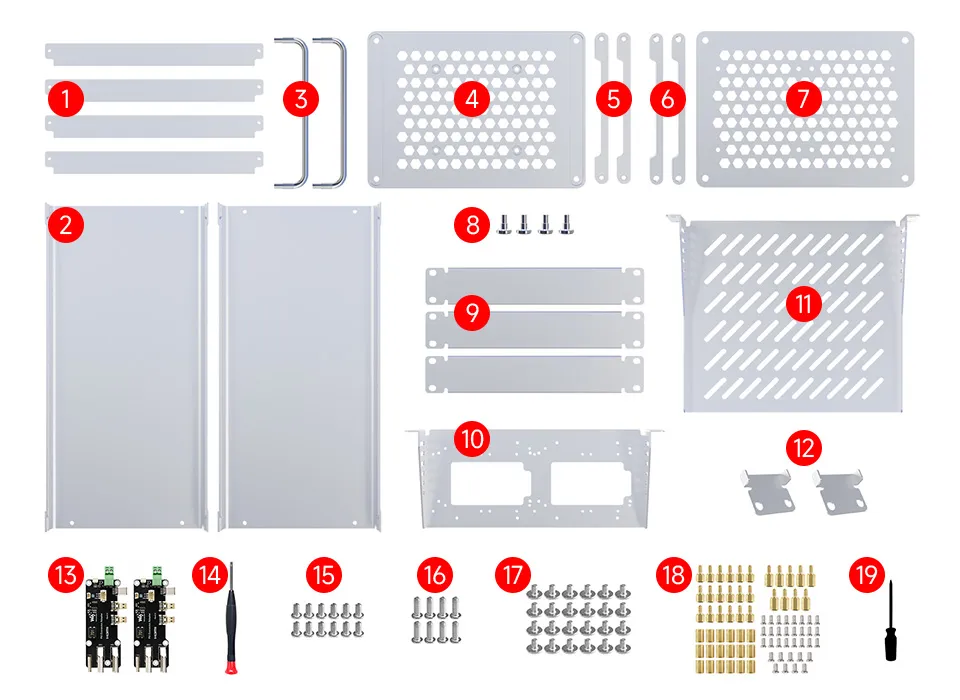 1
3
4
5
6
7
2
8
9
11
10
12
13
14
15
16
17
18
19