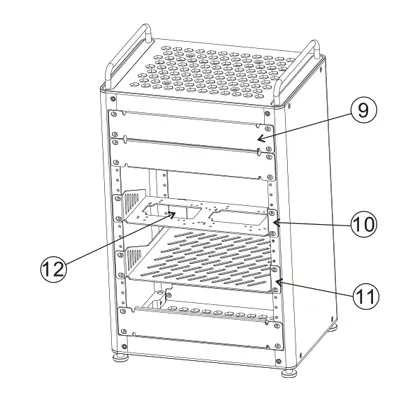 9
10
12
11